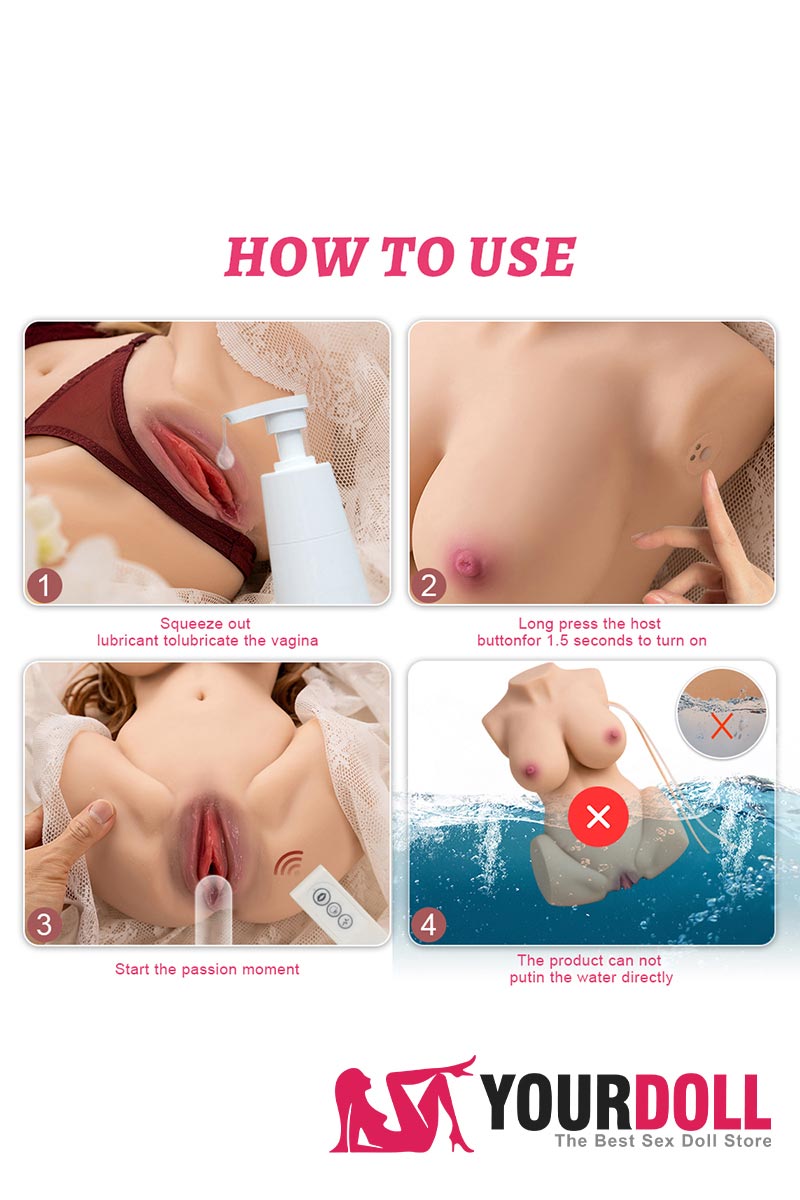 HOW TO USE

1

Squeeze out lubricant tolubricate the vagina

2

Long press the host buttonfor 1.5 seconds to turn on

3

Start the passion moment

4

The product can not putin the water directly

YOURDOLL
The Best Sex Doll Store